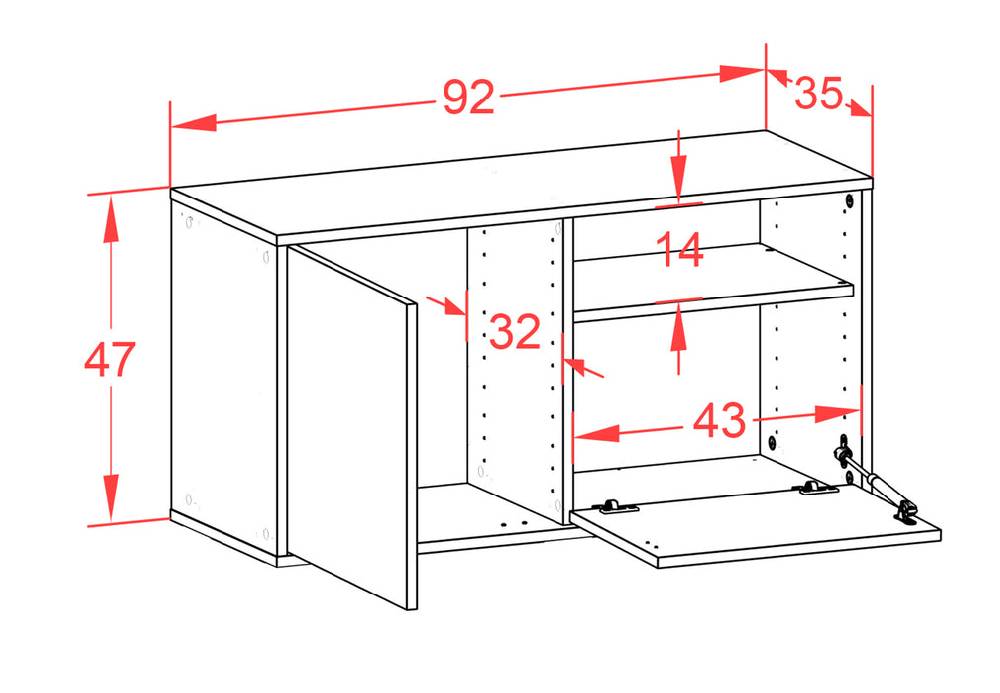 92
35
47
14
32
43